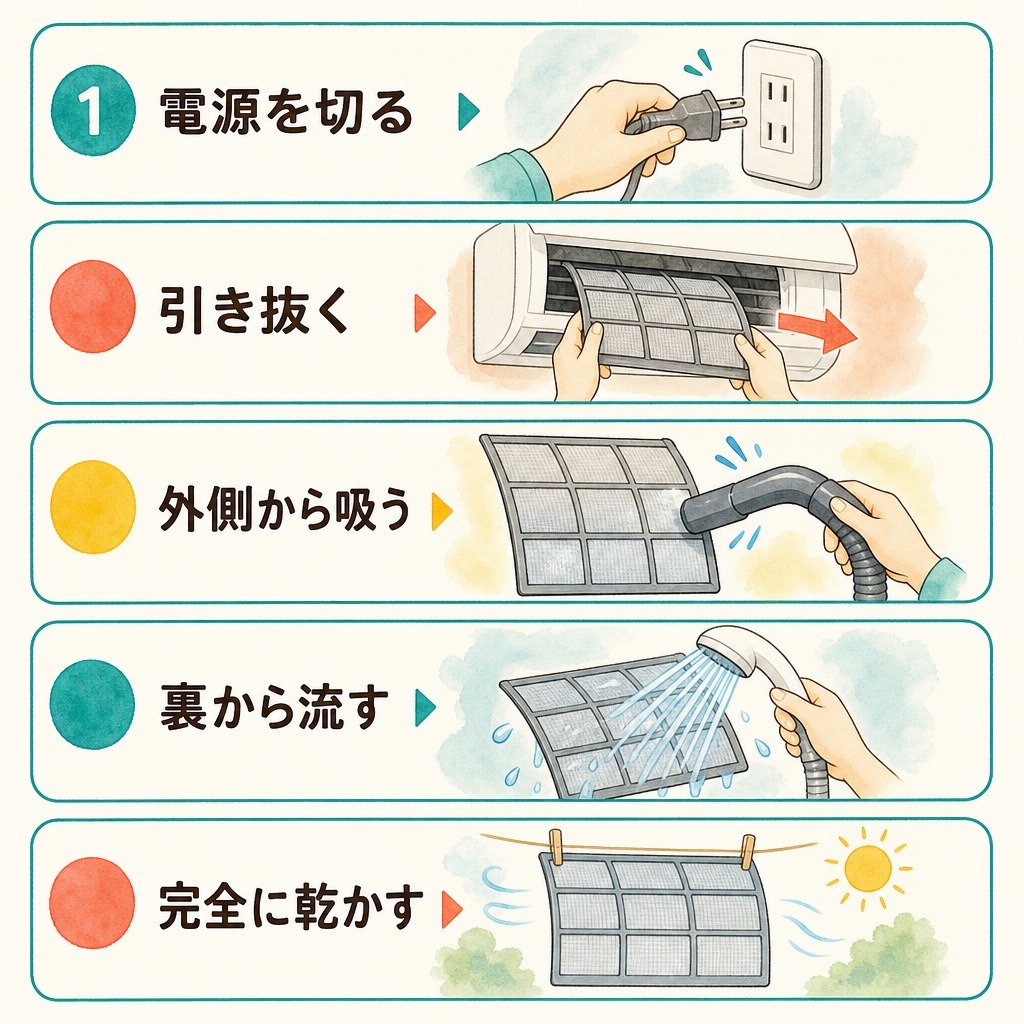 1 電源を切る

引き抜く

外側から吸う

裏から流す

完全に乾かす